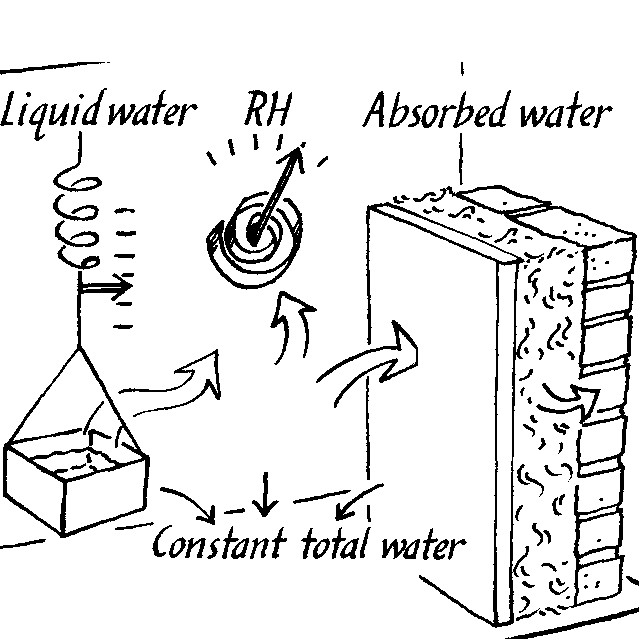 Liquid water
RH
Absorbed water
Constant total water