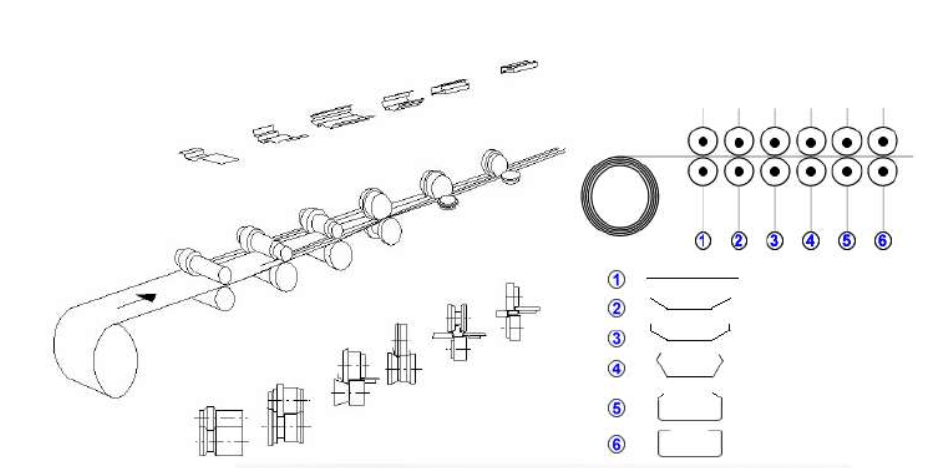 1
2
3
4
5
6

1
2
3
4
5
6