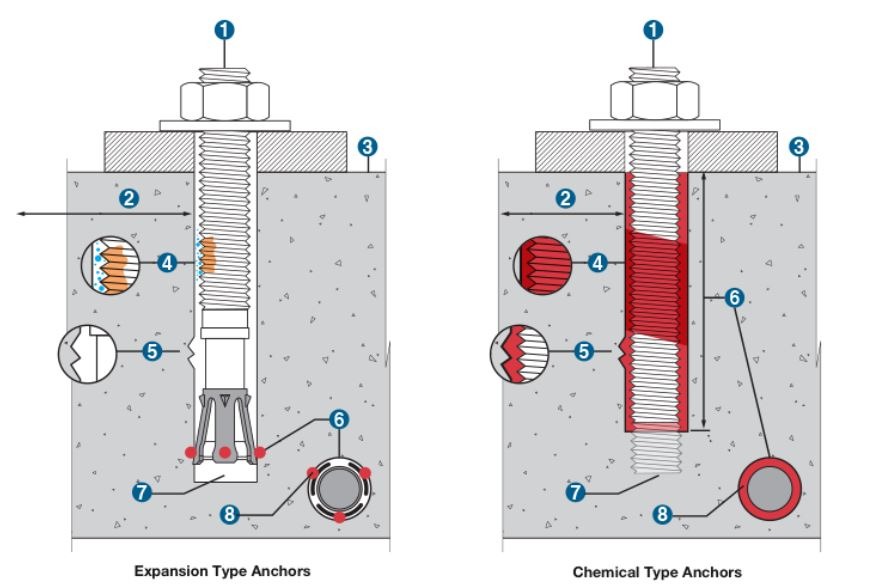 1
3
2
4
5
6
7
8
Expansion Type Anchors

1
3
2
4
6
5
7
8
Chemical Type Anchors